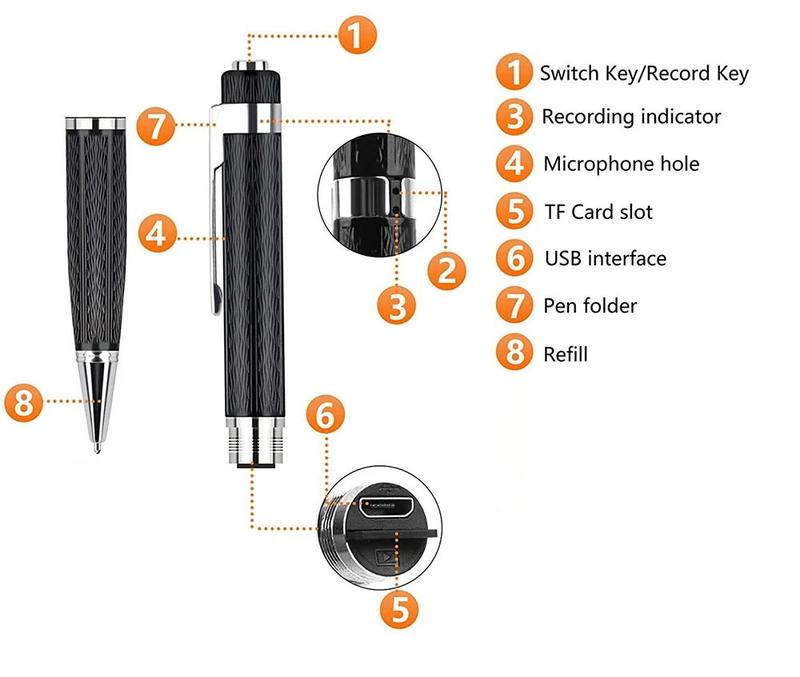 1
7
4
2
3
8
6
5

1 Switch Key/Record Key
3 Recording indicator
4 Microphone hole
5 TF Card slot
6 USB interface
7 Pen folder
8 Refill