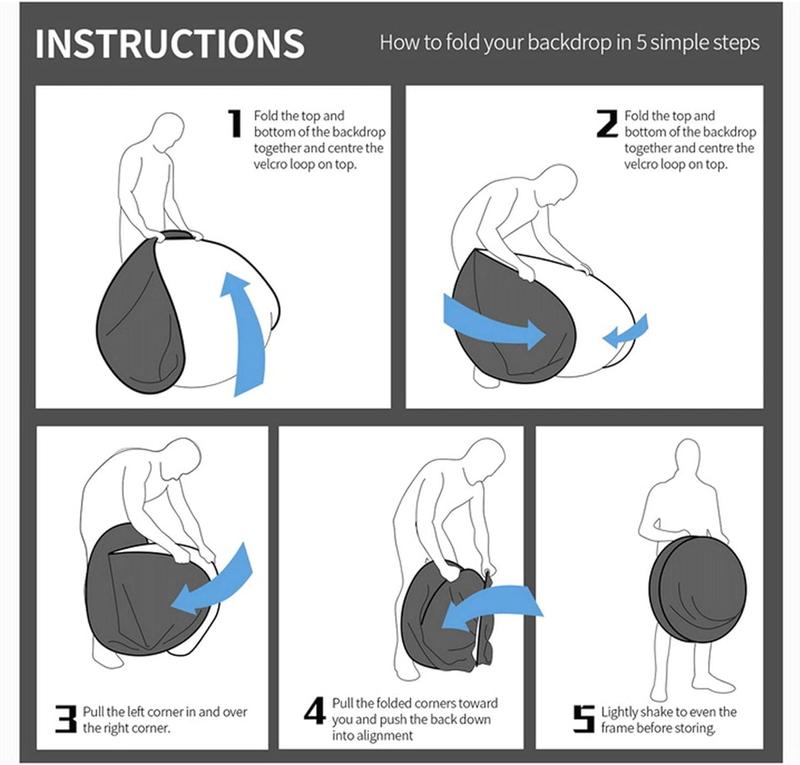 INSTRUCTIONS

How to fold your backdrop in 5 simple steps

1 Fold the top and bottom of the backdrop together and centre the velcro loop on top.

2 Fold the top and bottom of the backdrop together and centre the velcro loop on top.

3 Pull the left corner in and over the right corner.

4 Pull the folded corners toward you and push the back down into alignment

5 Lightly shake to even the frame before storing.