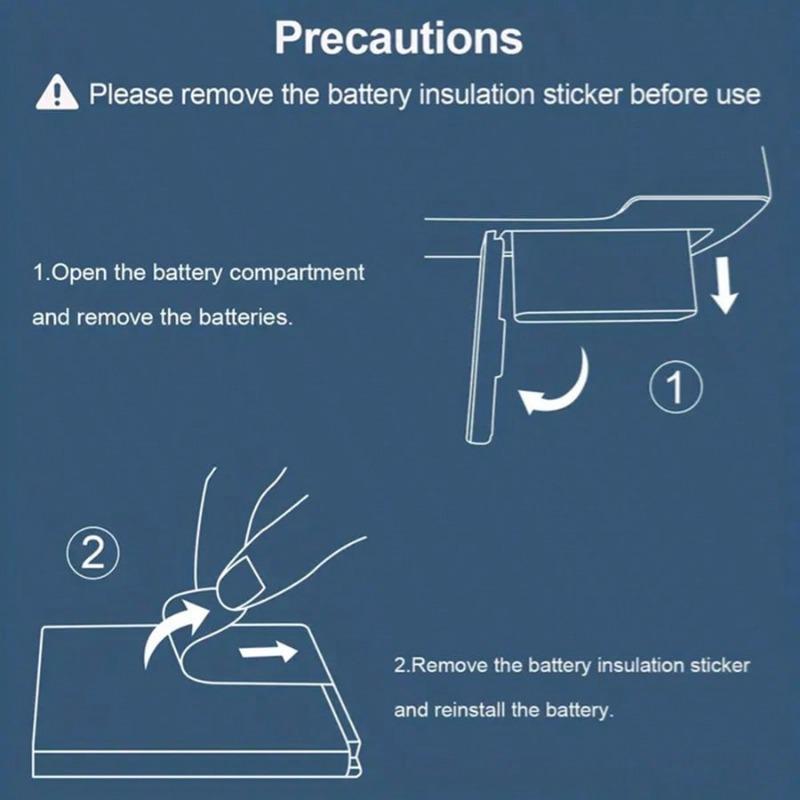 Precautions

Please remove the battery insulation sticker before use

1.Open the battery compartment and remove the batteries.

①

②

2.Remove the battery insulation sticker and reinstall the battery.