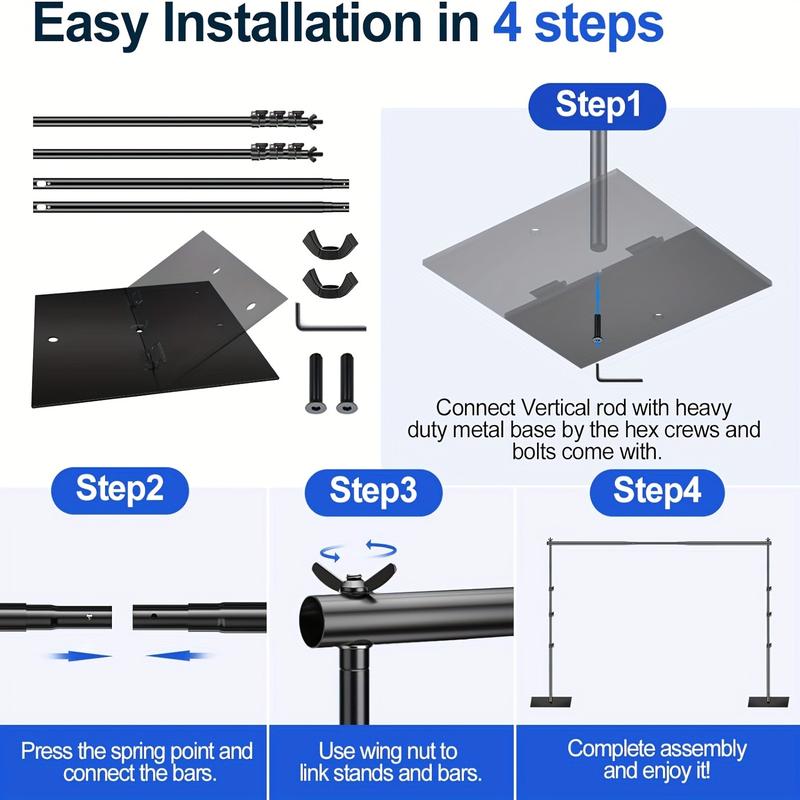 Easy Installation in 4 steps

Step1

Connect Vertical rod with heavy duty metal base by the hex crews and bolts come with.

Step2

Press the spring point and connect the bars.

Step3

Use wing nut to link stands and bars.

Step4

Complete assembly and enjoy it!